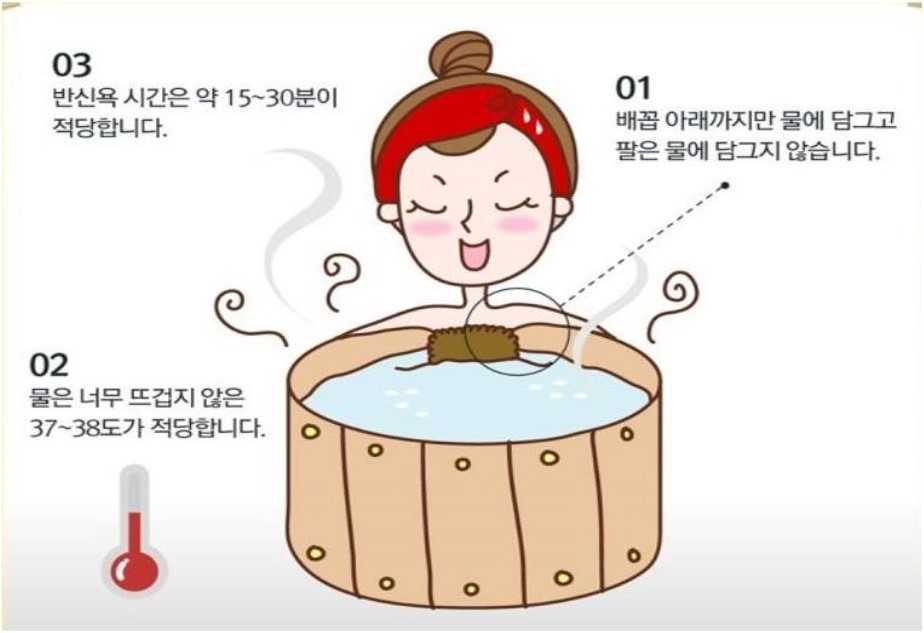 03
반신욕 시간은 약 15~30분이 적당합니다.

01
배꼽 아래까지만 물에 담그고 팔은 물에 담그지 않습니다.

02
물은 너무 뜨겁지 않은 37~38도가 적당합니다.